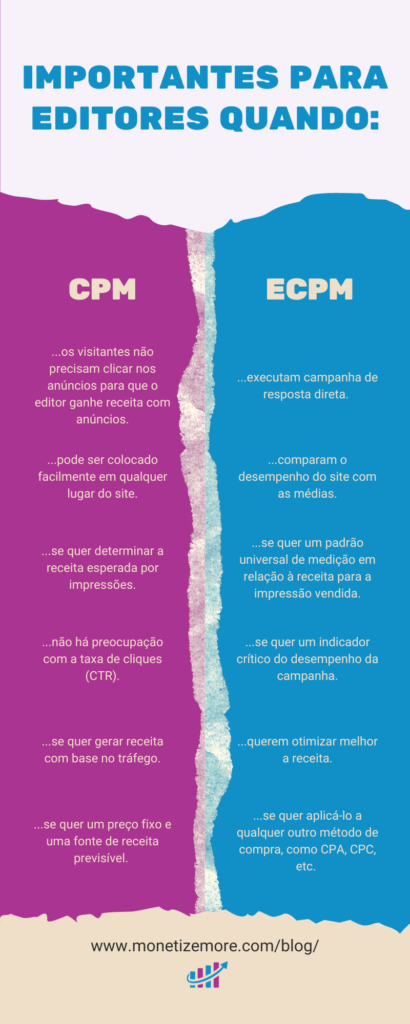 IMPORTANTES PARA EDITORES QUANDO:

CPM

...os visitantes não precisam clicar nos anúncios para que o editor ganhe receita com anúncios.

...pode ser colocado facilmente em qualquer lugar do site.

...se quer determinar a receita esperada por impressões.

...não há preocupação com a taxa de cliques (CTR).

...se quer gerar receita com base no tráfego.

...se quer um preço fixo e uma fonte de receita previsível.

ECPM

...executam campanha de resposta direta.

...comparam o desempenho do site com as médias.

...se quer um padrão universal de medição em relação à receita para a impressão vendida.

...se quer um indicador crítico do desempenho da campanha.

...querem otimizar melhor a receita.

...se quer aplicá-lo a qualquer outro método de compra, como CPA, CPC, etc.

www.monetizemore.com/blog/